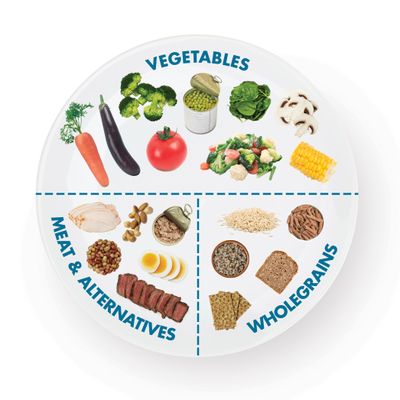 VEGETABLES

MEAT & ALTERNATIVES

WHOLEGRAINS