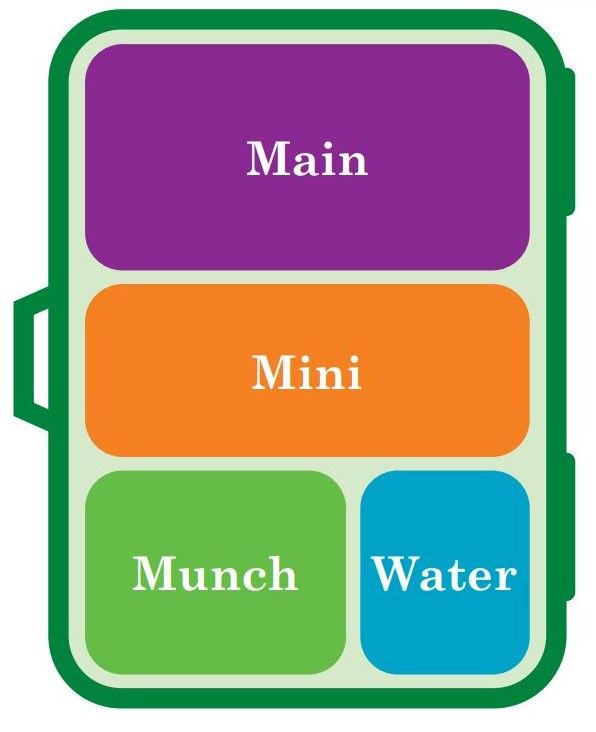 Main

Mini

Munch

Water